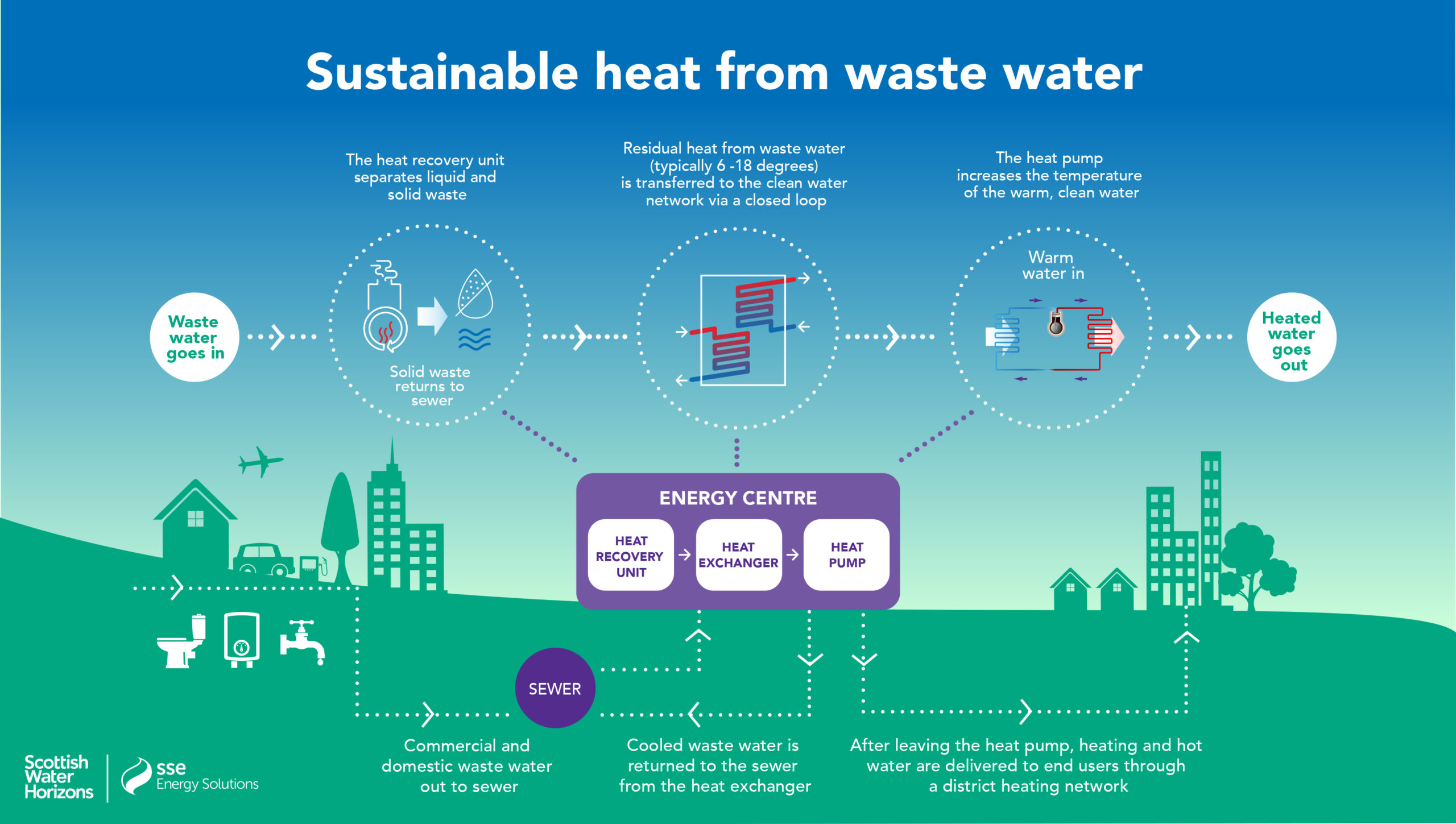 Sustainable heat from waste water

The heat recovery unit separates liquid and solid waste

Residual heat from waste water (typically 6 -18 degrees) is transferred to the clean water network via a closed loop

The heat pump increases the temperature of the warm, clean water

Waste water goes in

Solid waste returns to sewer

Warm water in

Heated water goes out

ENERGY CENTRE

HEAT RECOVERY UNIT

HEAT EXCHANGER

HEAT PUMP

SEWER

Commercial and domestic waste water out to sewer

Cooled waste water is returned to the sewer from the heat exchanger

After leaving the heat pump, heating and hot water are delivered to end users through a district heating network

Scottish Water Horizons

sse Energy Solutions